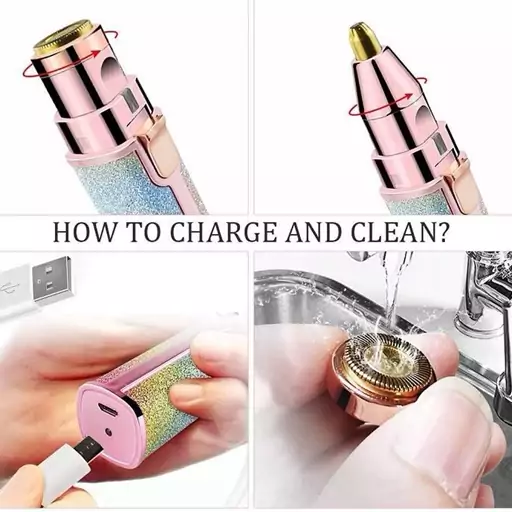 HOW TO CHARGE AND CLEAN?