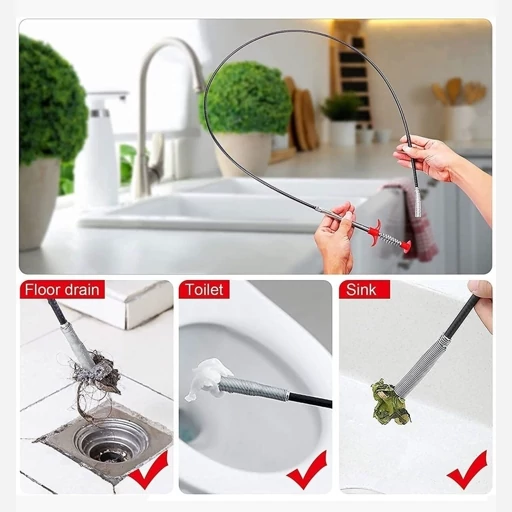 Floor drain

Toilet

Sink