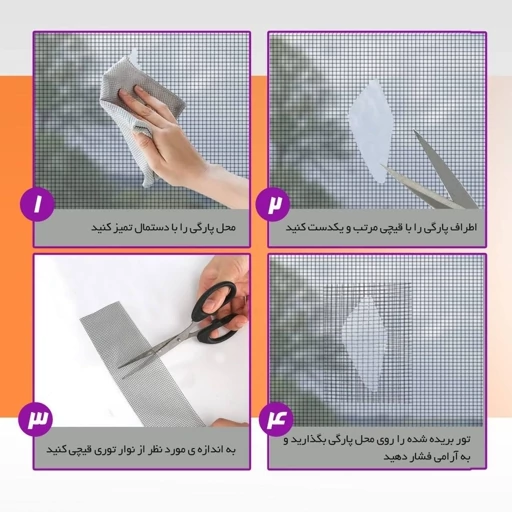 ۱
محل پارگی را با دستمال تمیز کنید

۲
اطراف پارگی را با قیچی مرتب و یکدست کنید

۳
به اندازه ی مورد نظر از نوار توری قیچی کنید

۴
تور بریده شده را روی محل پارگی بگذارید و به آرامی فشار دهید