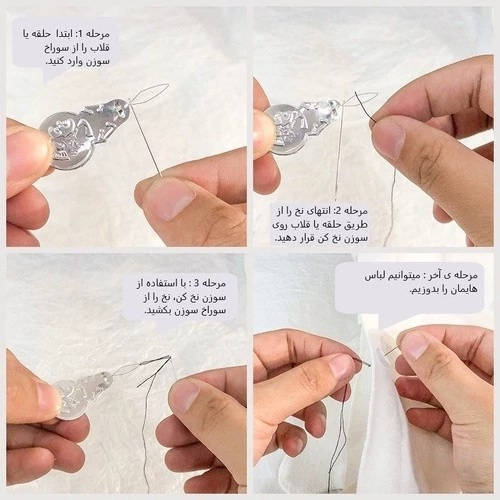 مرحله 1: ابتدا حلقه یا قلاب را از سوراخ سوزن وارد کنید.

مرحله 2: انتهای نخ را از طریق حلقه یا قلاب روی سوزن نخ کن قرار دهید.

مرحله 3 : با استفاده از سوزن نخ کن، نخ را از سوراخ سوزن بکشید.

مرحله ی آخر : میتوانیم لباس هایمان را بدوزیم.